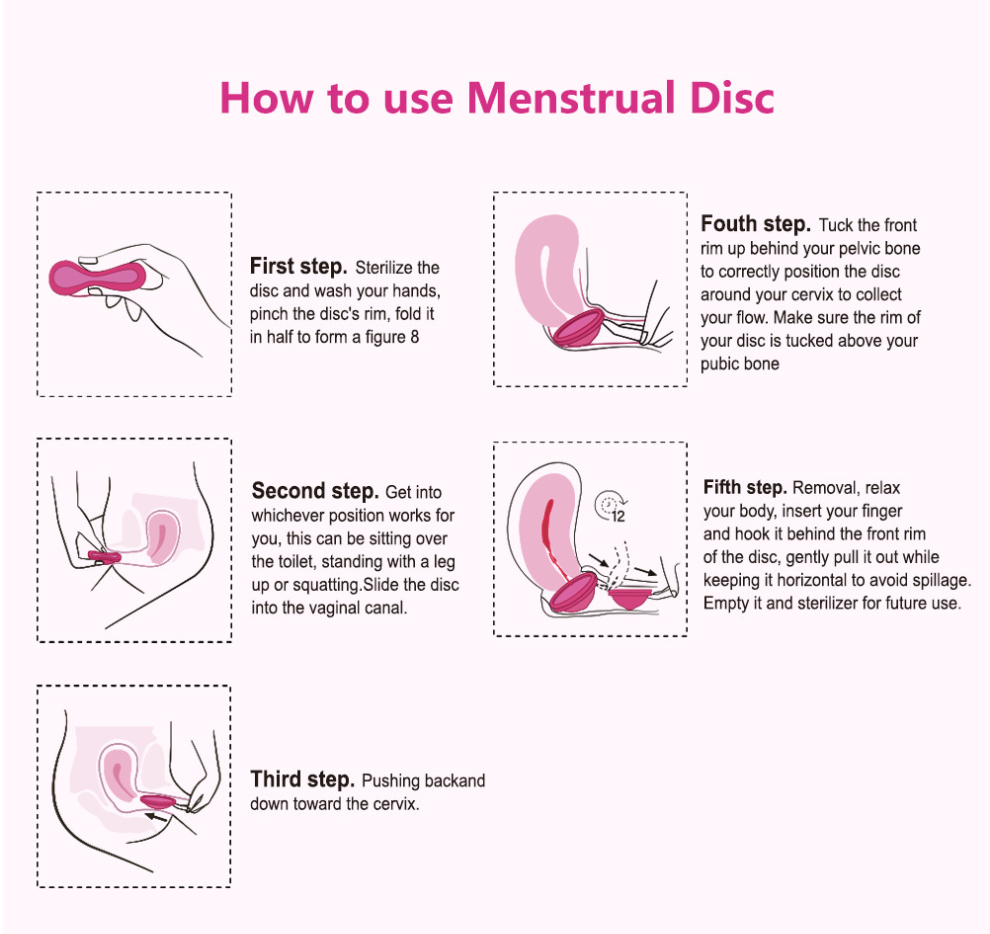 How to use Menstrual Disc

First step. Sterilize the disc and wash your hands, pinch the disc's rim, fold it in half to form a figure 8

Second step. Get into whichever position works for you, this can be sitting over the toilet, standing with a leg up or squatting.Slide the disc into the vaginal canal.

Third step. Pushing backand down toward the cervix.

Fouth step. Tuck the front rim up behind your pelvic bone to correctly position the disc around your cervix to collect your flow. Make sure the rim of your disc is tucked above your pubic bone

12

Fifth step. Removal, relax your body, insert your finger and hook it behind the front rim of the disc, gently pull it out while keeping it horizontal to avoid spillage. Empty it and sterilizer for future use.